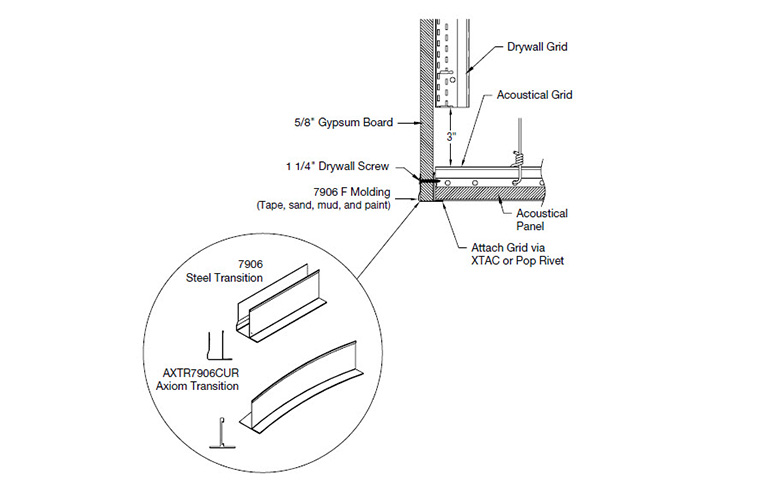 Drywall Grid

Acoustical Grid

5/8" Gypsum Board

3"

1 1/4" Drywall Screw

7906 F Molding
(Tape, sand, mud, and paint)

Acoustical Panel

Attach Grid via XTAC or Pop Rivet

7906
Steel Transition

AXTR7906CUR
Axiom Transition