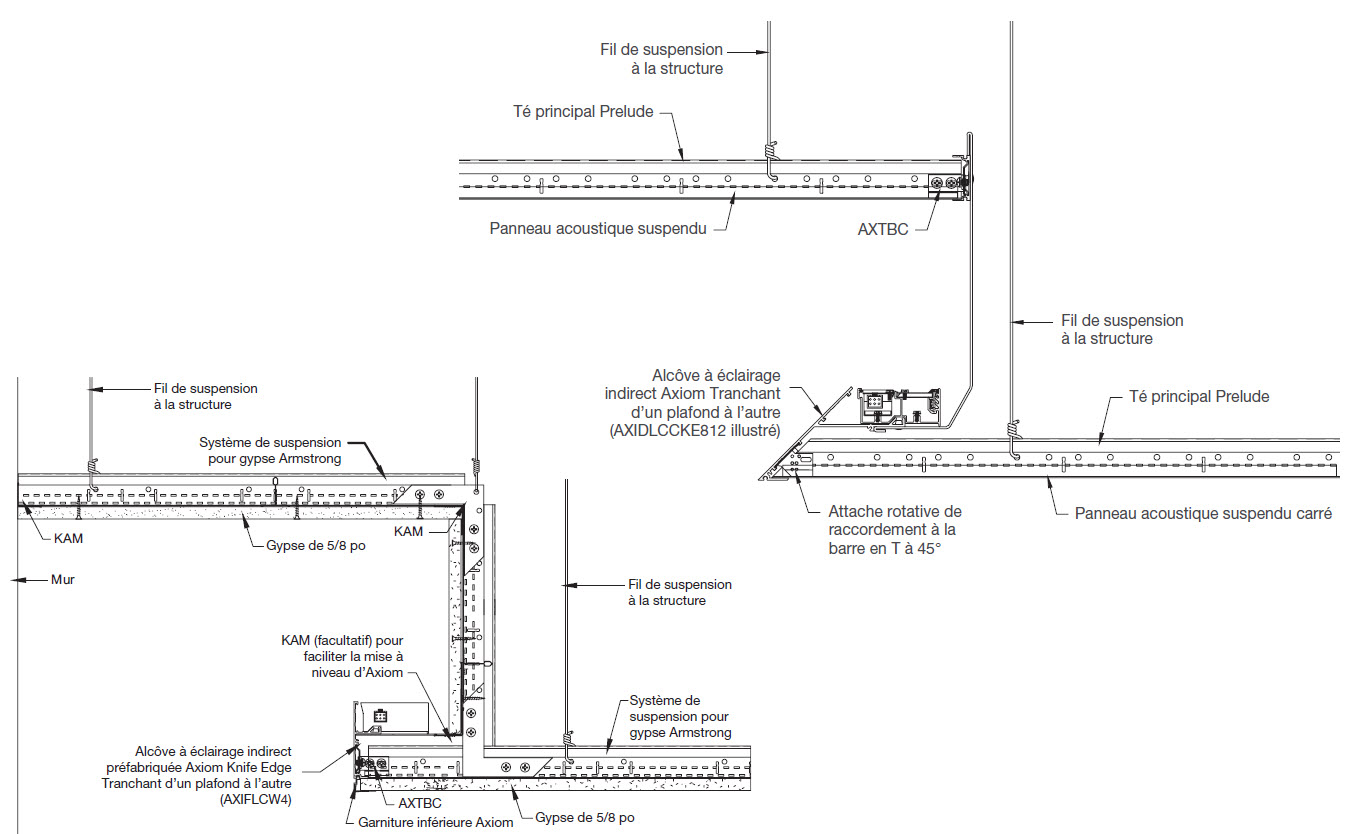 Fil de suspension à la structure

Té principal Prelude

Panneau acoustique suspendu

AXTBC

Fil de suspension à la structure

Alcôve à éclairage indirect Axiom Tranchant d'un plafond à l'autre (AXIDLCCKE812 illustré)

Té principal Prelude

Attache rotative de raccordement à la barre en T à 45°

Panneau acoustique suspendu carré

Fil de suspension à la structure

Système de suspension pour gypse Armstrong

KAM

Gypse de 5/8 po

KAM

Mur

Fil de suspension à la structure

KAM (facultatif) pour faciliter la mise à niveau d'Axiom

Système de suspension pour gypse Armstrong

Alcôve à éclairage indirect préfabriquée Axiom Knife Edge Tranchant d'un plafond à l'autre (AXIFLCW4)

AXTBC

Garniture inférieure Axiom

Gypse de 5/8 po